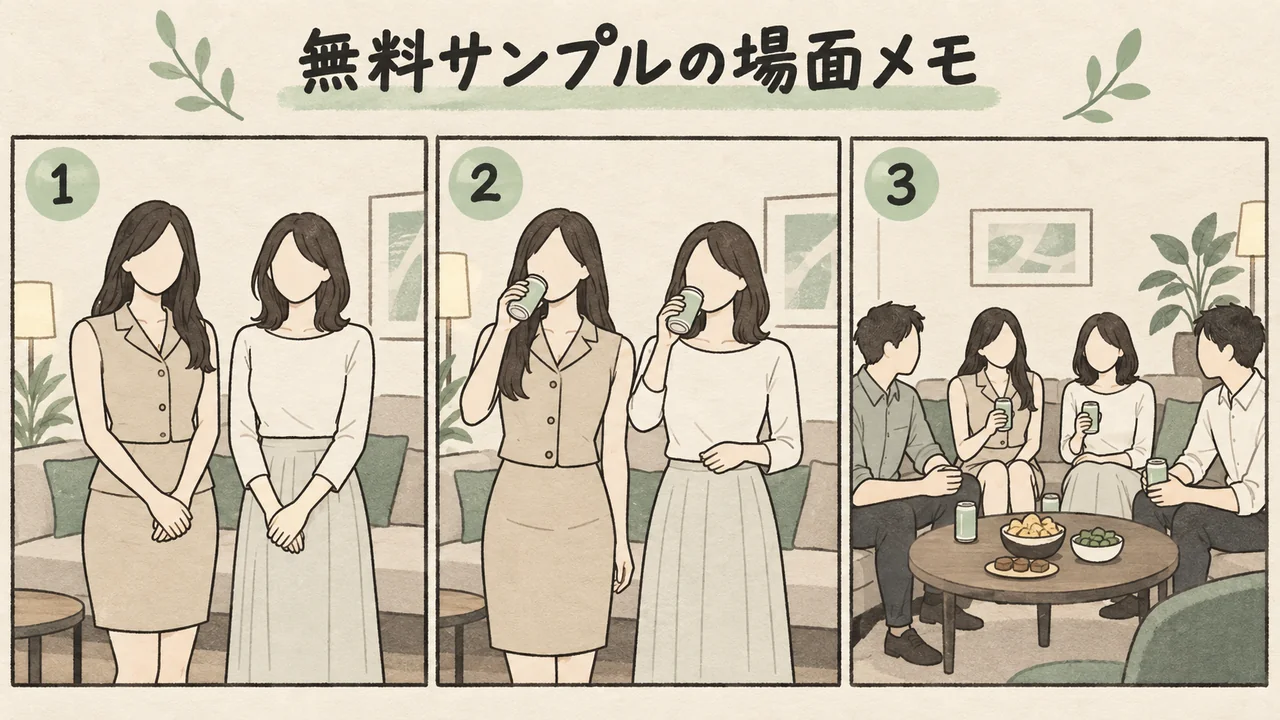 無料サンプルの場面メモ

1

2

3